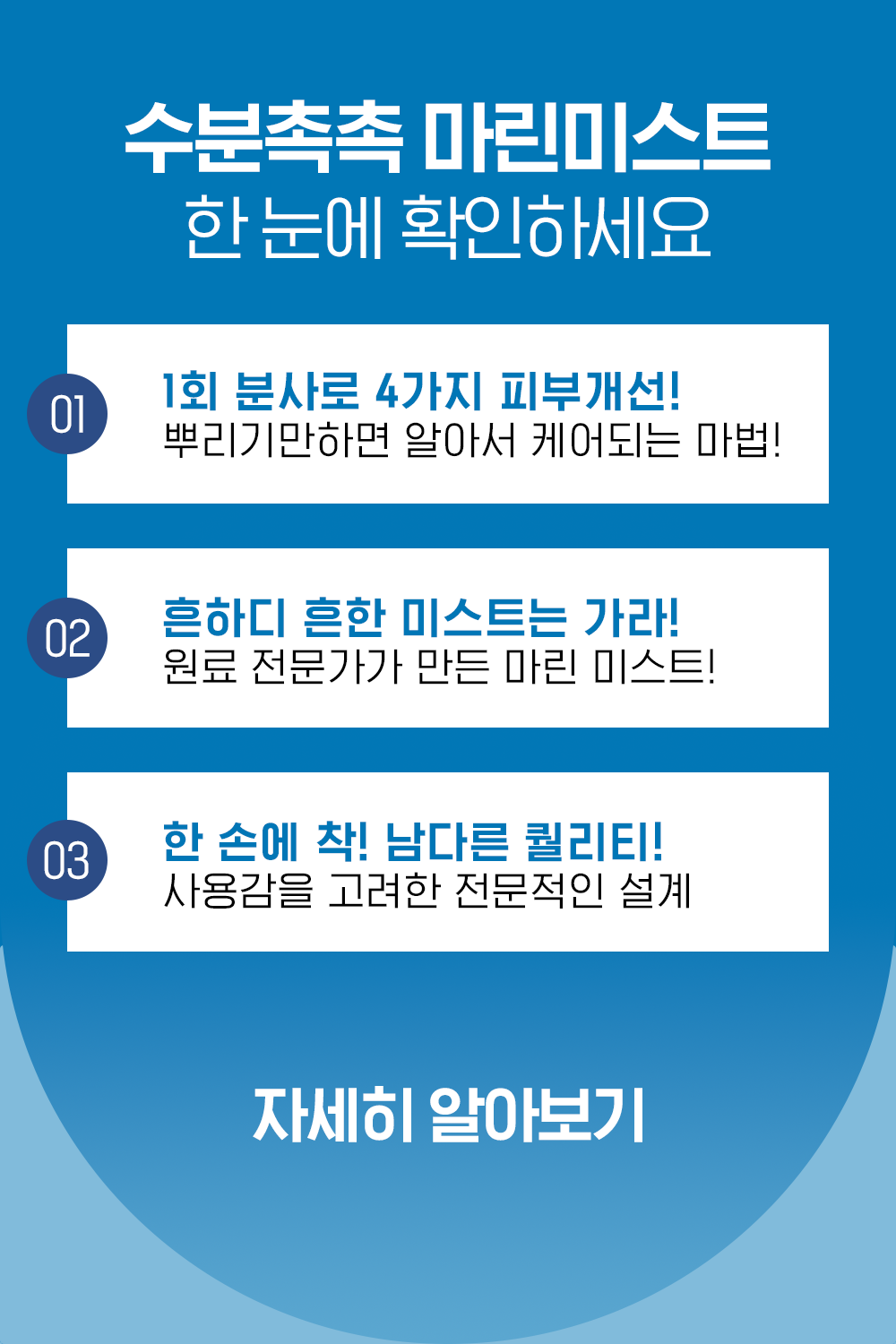 수분촉촉 마린미스트
한 눈에 확인하세요

01

1회 분사로 4가지 피부개선!
뿌리기만하면 알아서 케어되는 마법!

02

흔하디 흔한 미스트는 가라!
원료 전문가가 만든 마린 미스트!

03

한 손에 착! 남다른 퀄리티!
사용감을 고려한 전문적인 설계

자세히 알아보기